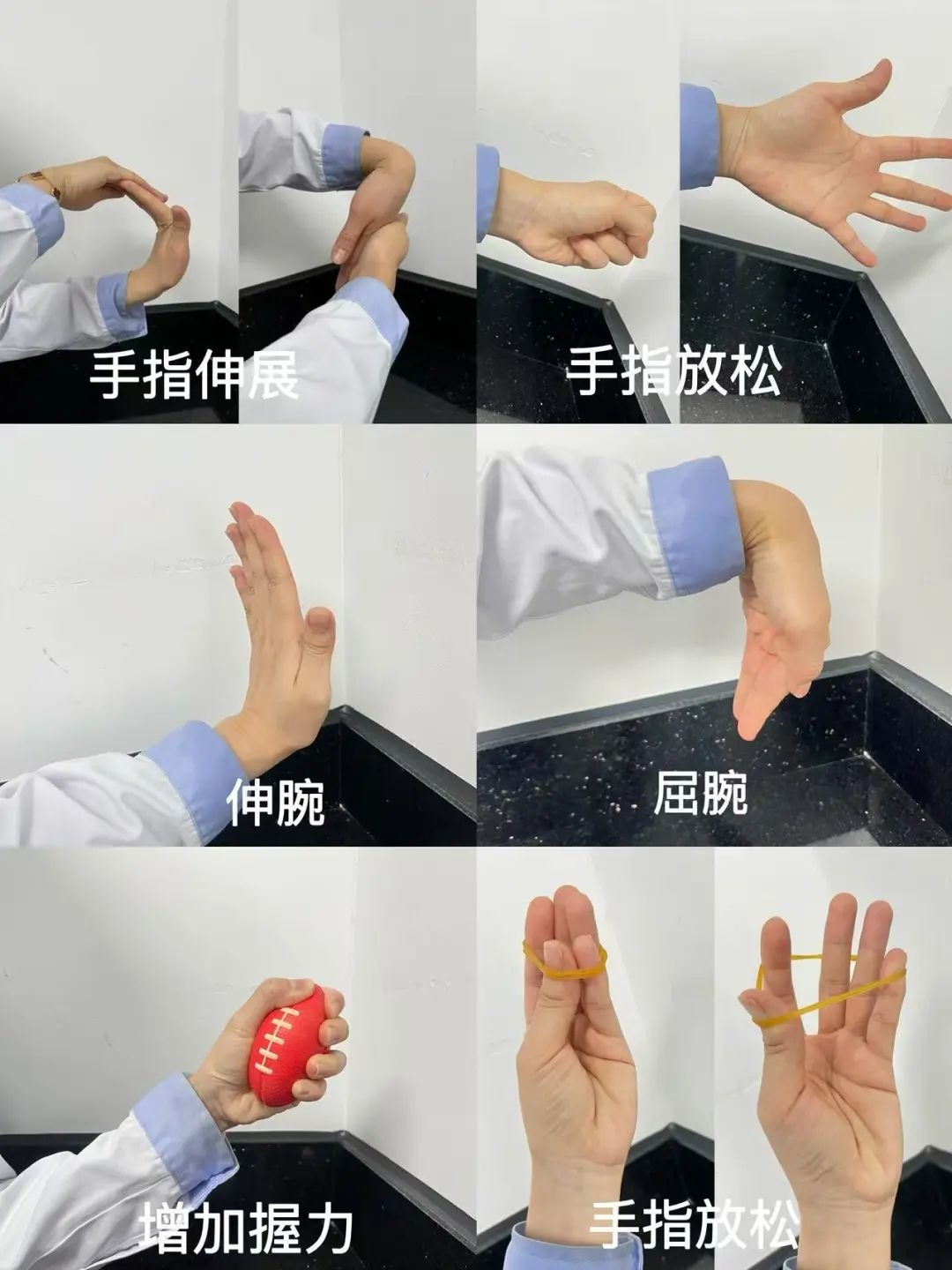 手指伸展

手指放松

伸腕

屈腕

增加握力

手指放松