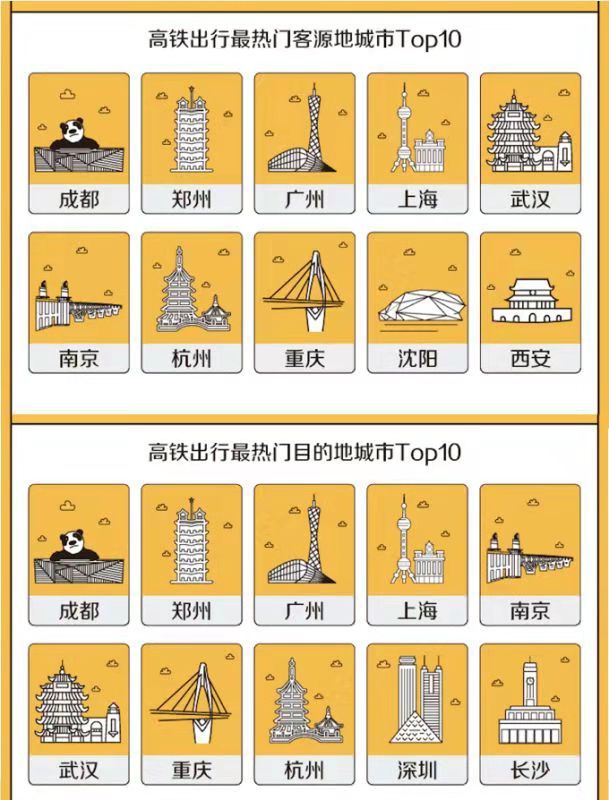 高铁出行最热门客源地城市Top10

成都
郑州
广州
上海
武汉
南京
杭州
重庆
沈阳
西安

高铁出行最热门目的地城市Top10

成都
郑州
广州
上海
南京
武汉
重庆
杭州
深圳
长沙