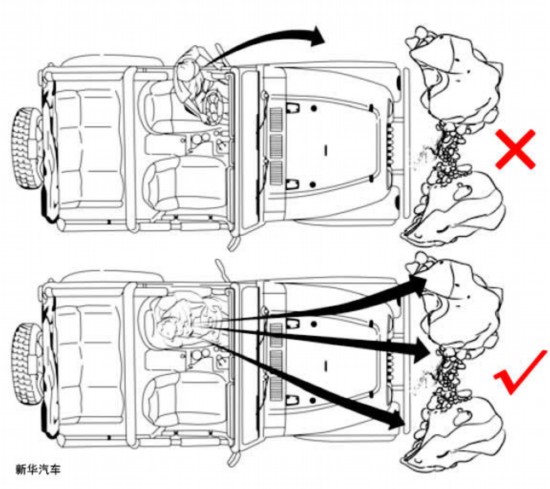 新华汽车