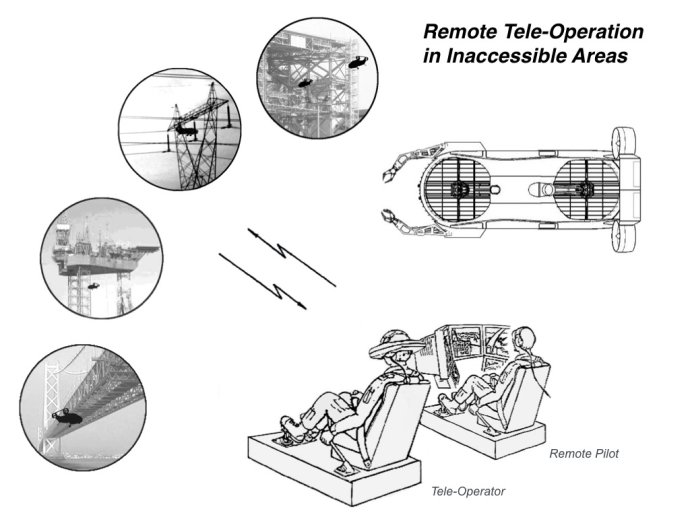 Remote Tele-Operation in Inaccessible Areas

Remote Pilot

Tele-Operator