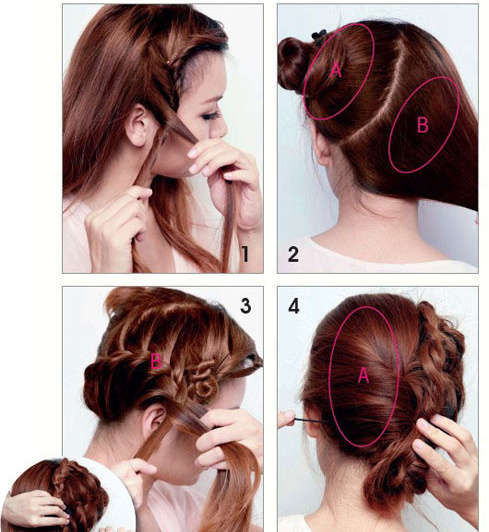 1

A
B
2

3
B

4
A